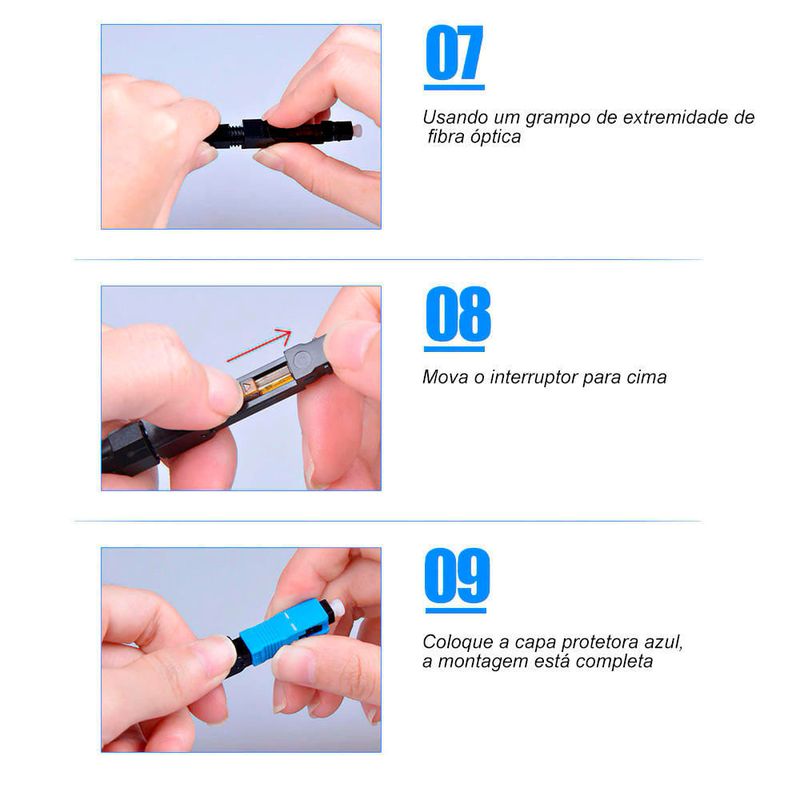 07

Usando um grampo de extremidade de fibra óptica

08

Mova o interruptor para cima

09

Coloque a capa protetora azul, a montagem está completa