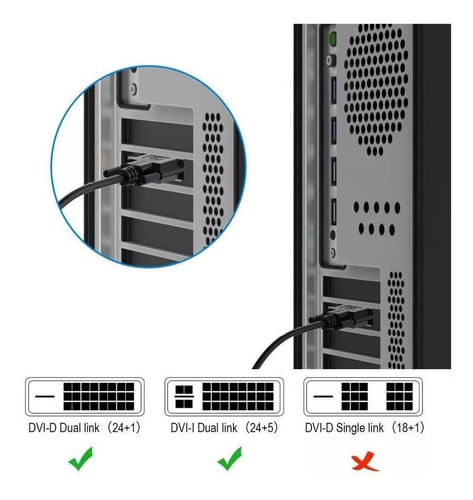 DVI-D Dual link (24+1)

DVI-I Dual link (24+5)

DVI-D Single link (18+1)